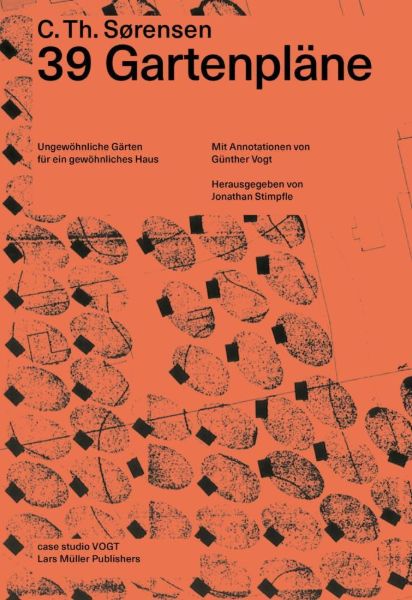 C. Th. Sørensen
39 Gartenpläne

Ungewöhnliche Gärten
für ein gewöhnliches Haus

Mit Annotationen von
Günther Vogt

Herausgegeben von
Jonathan Stimpfle

case studio VOGT
Lars Müller Publishers